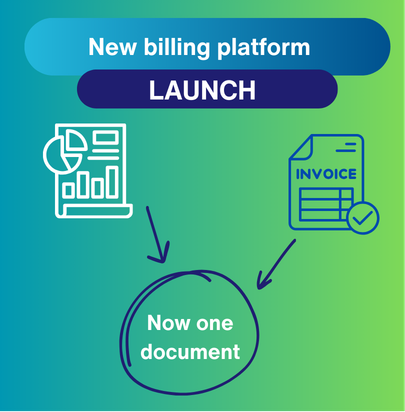 New billing platform
LAUNCH

INVOICE

Now one document